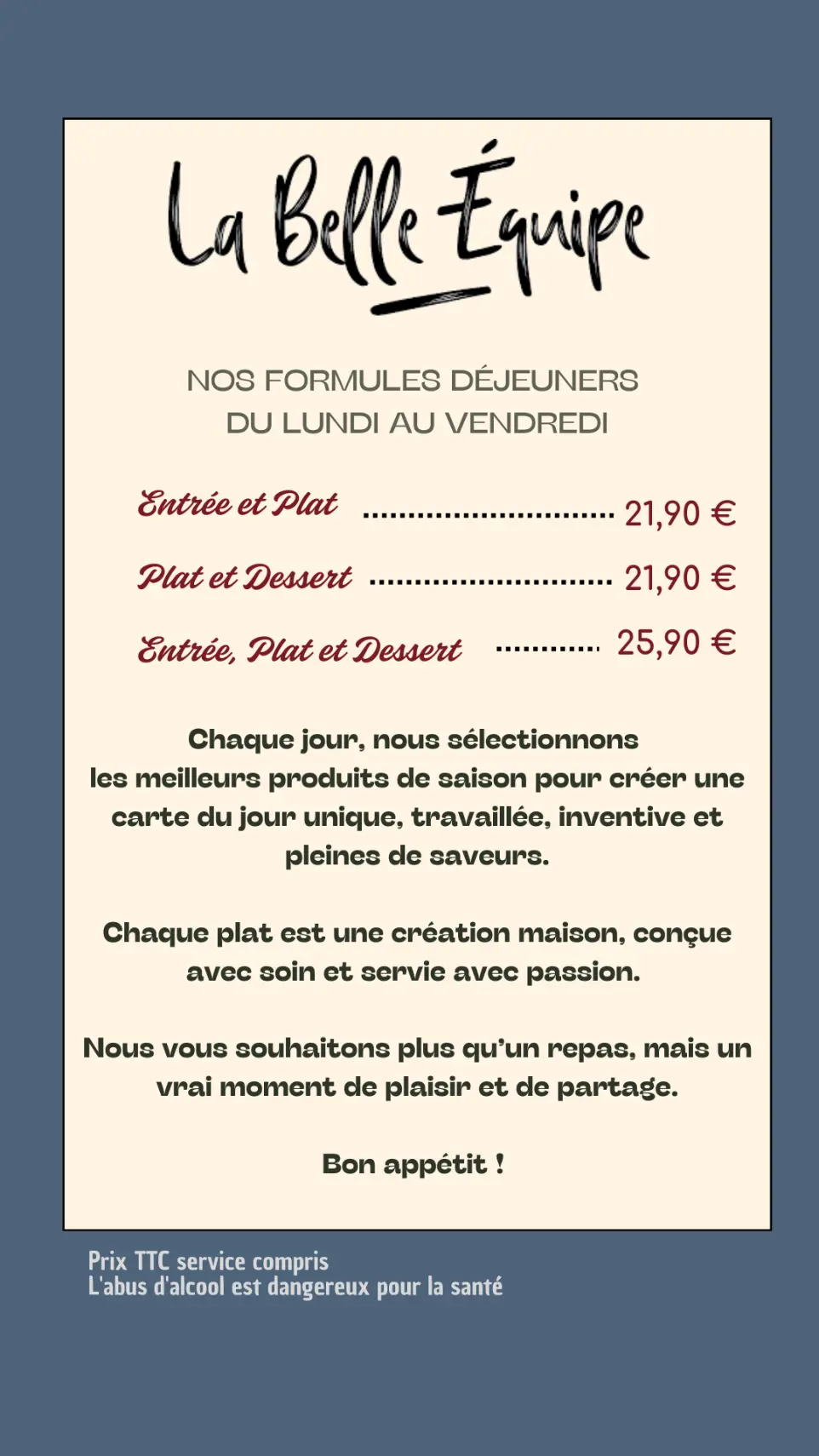 La Belle Équipe

NOS FORMULES DÉJEUNERS
DU LUNDI AU VENDREDI

Entrée et Plat 21,90 €

Plat et Dessert 21,90 €

Entrée, Plat et Dessert 25,90 €

Chaque jour, nous sélectionnons les meilleurs produits de saison pour créer une carte du jour unique, travaillée, inventive et pleines de saveurs.

Chaque plat est une création maison, conçue avec soin et servie avec passion.

Nous vous souhaitons plus qu'un repas, mais un vrai moment de plaisir et de partage.

Bon appétit !

Prix TTC service compris
L'abus d'alcool est dangereux pour la santé